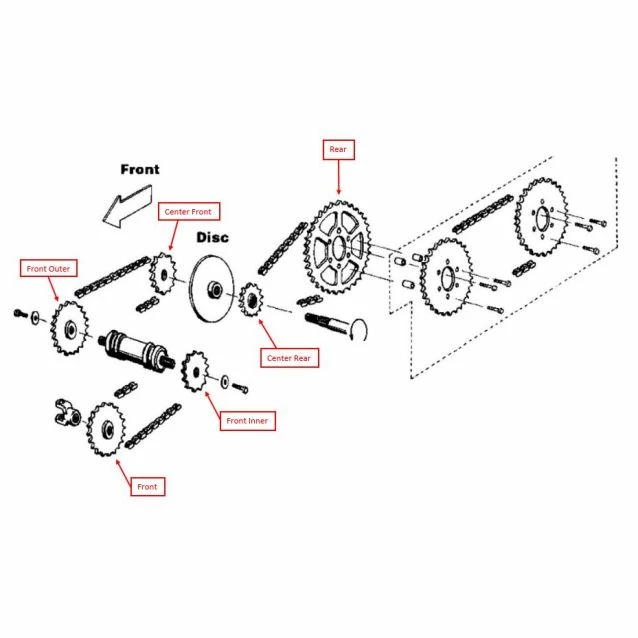 Rear

Front

Center Front

Disc

Front Outer

Center Rear

Front Inner

Front